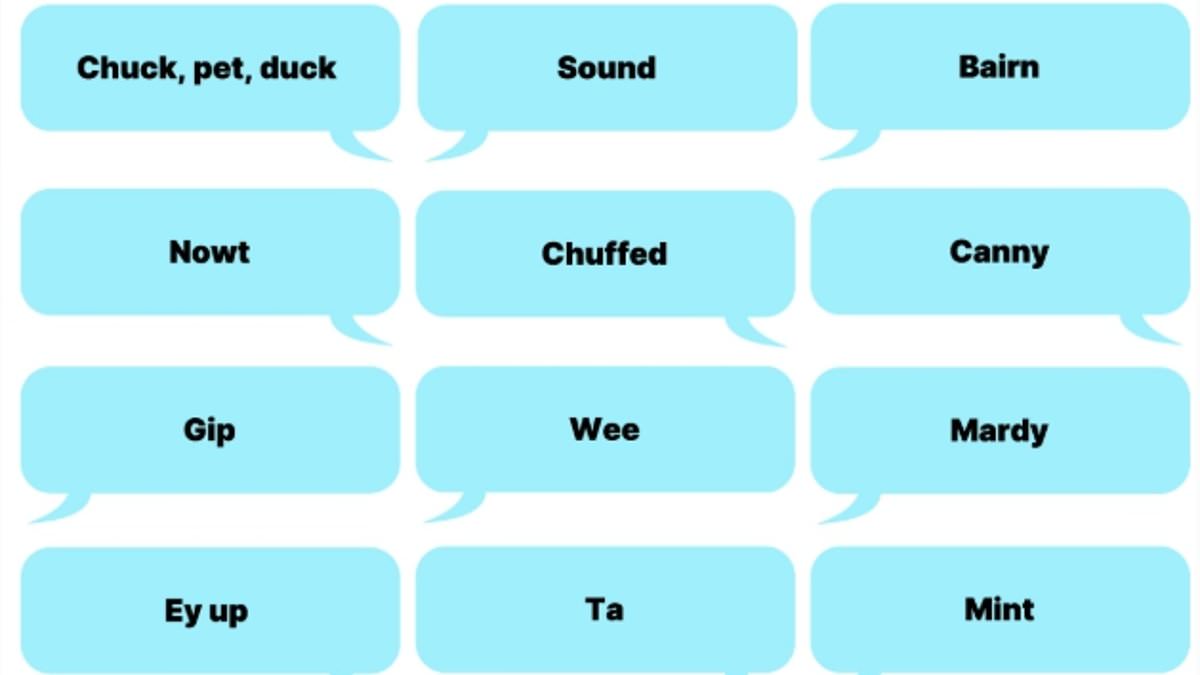 Chuck, pet, duck

Sound

Bairn

Nowt

Chuffed

Canny

Gip

Wee

Mardy

Ey up

Ta

Mint